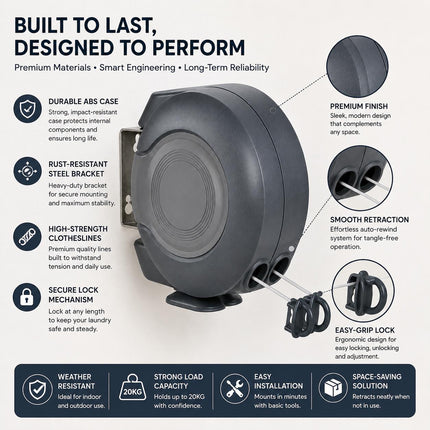 BUILT TO LAST, DESIGNED TO PERFORM

Premium Materials • Smart Engineering • Long-Term Reliability

DURABLE ABS CASE
Strong, impact-resistant case protects internal components and ensures long life.

RUST-RESISTANT STEEL BRACKET
Heavy-duty bracket for secure mounting and maximum stability.

HIGH-STRENGTH CLOTHESLINES
Premium quality lines built to withstand tension and daily use.

SECURE LOCK MECHANISM
Lock at any length to keep your laundry safe and steady.

PREMIUM FINISH
Sleek, modern design that complements any space.

SMOOTH RETRACTION
Effortless auto-rewind system for tangle-free operation.

EASY-GRIP LOCK
Ergonomic design for easy locking, unlocking and adjustment.

WEATHER RESISTANT
Ideal for indoor and outdoor use.

20KG
STRONG LOAD CAPACITY
Holds up to 20KG with confidence.

EASY INSTALLATION
Mounts in minutes with basic tools.

SPACE-SAVING SOLUTION
Retracts neatly when not in use.