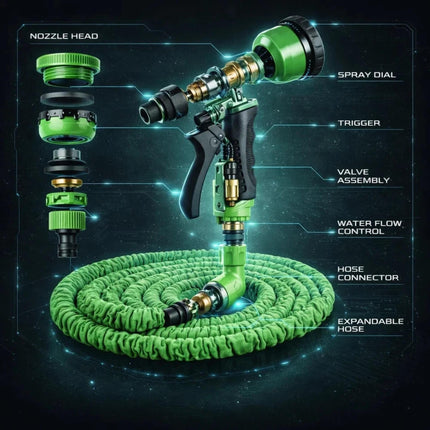 NOZZLE HEAD

SPRAY DIAL

TRIGGER

VALVE ASSEMBLY

WATER FLOW CONTROL

HOSE CONNECTOR

EXPANDABLE HOSE