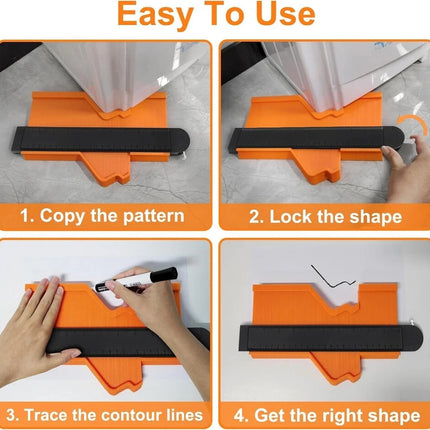 Easy To Use

1. Copy the pattern

2. Lock the shape

3. Trace the contour lines

4. Get the right shape