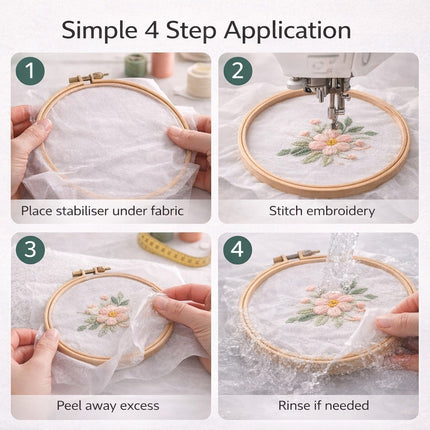 Simple 4 Step Application

1

Place stabiliser under fabric

2

Stitch embroidery

3

Peel away excess

4

Rinse if needed